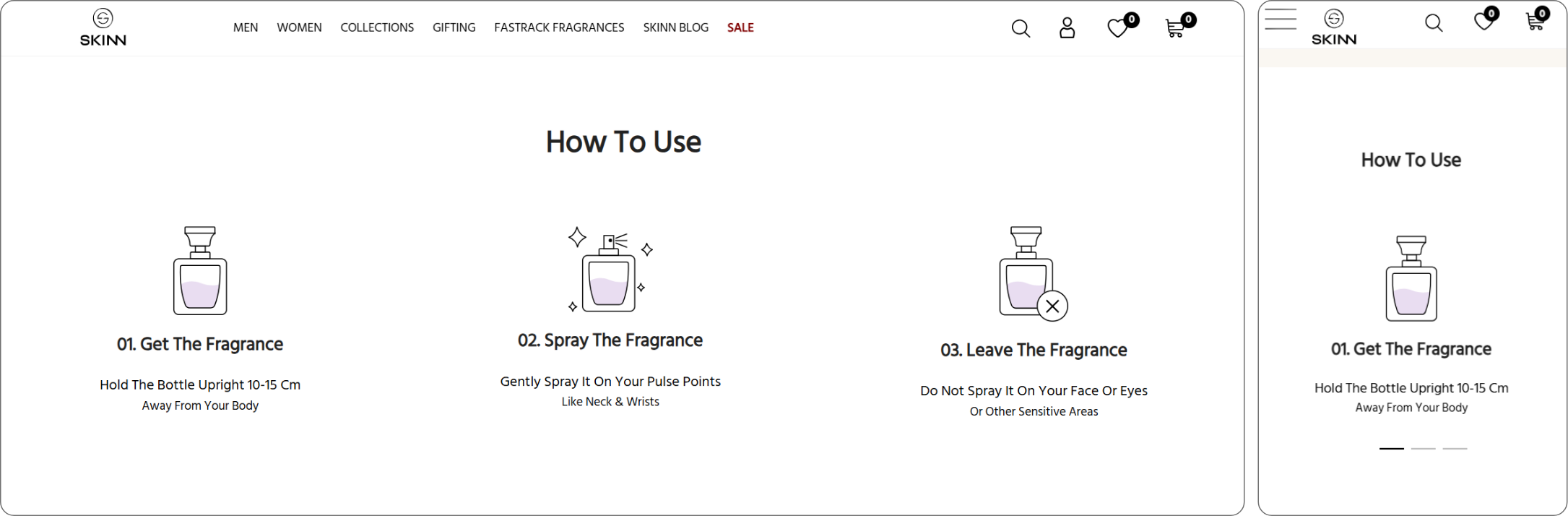 SKINN

MEN WOMEN COLLECTIONS GIFTING FASTRACK FRAGRANCES SKINN BLOG SALE

0 0

How To Use

01. Get The Fragrance

Hold The Bottle Upright 10-15 Cm Away From Your Body

02. Spray The Fragrance

Gently Spray It On Your Pulse Points Like Neck & Wrists

03. Leave The Fragrance

Do Not Spray It On Your Face Or Eyes Or Other Sensitive Areas

SKINN

0 0

How To Use

01. Get The Fragrance

Hold The Bottle Upright 10-15 Cm Away From Your Body